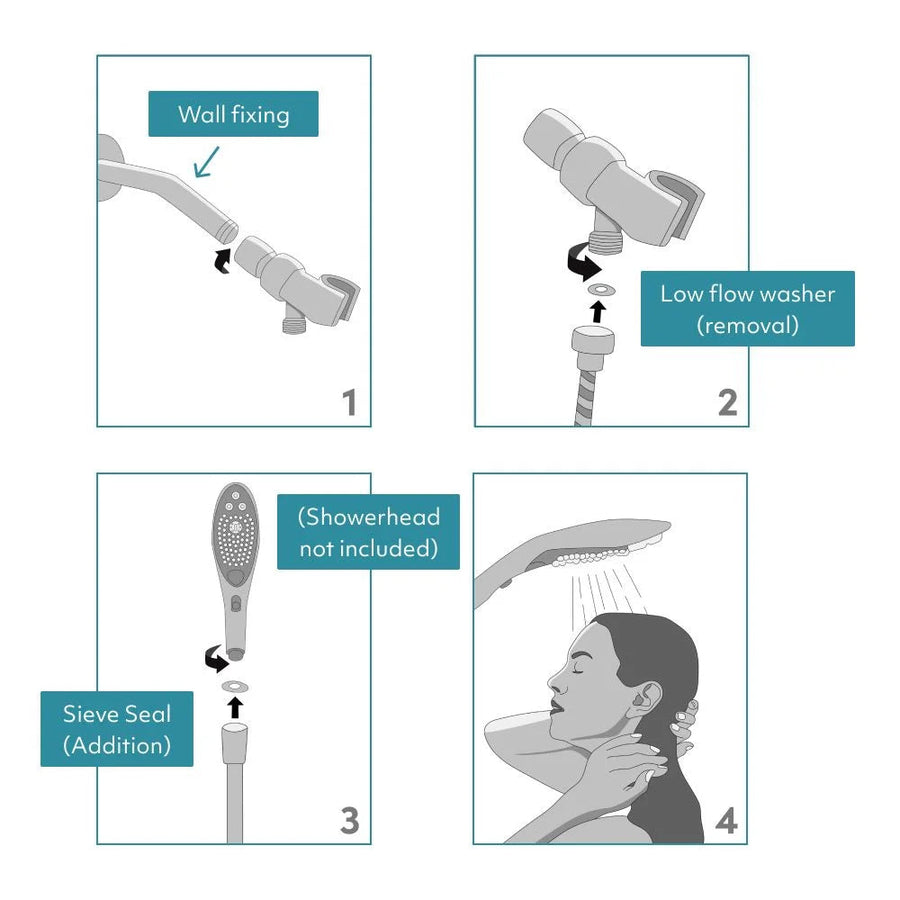 Wall fixing

1

Low flow washer (removal)

2

(Showerhead not included)

Sieve Seal (Addition)

3

4